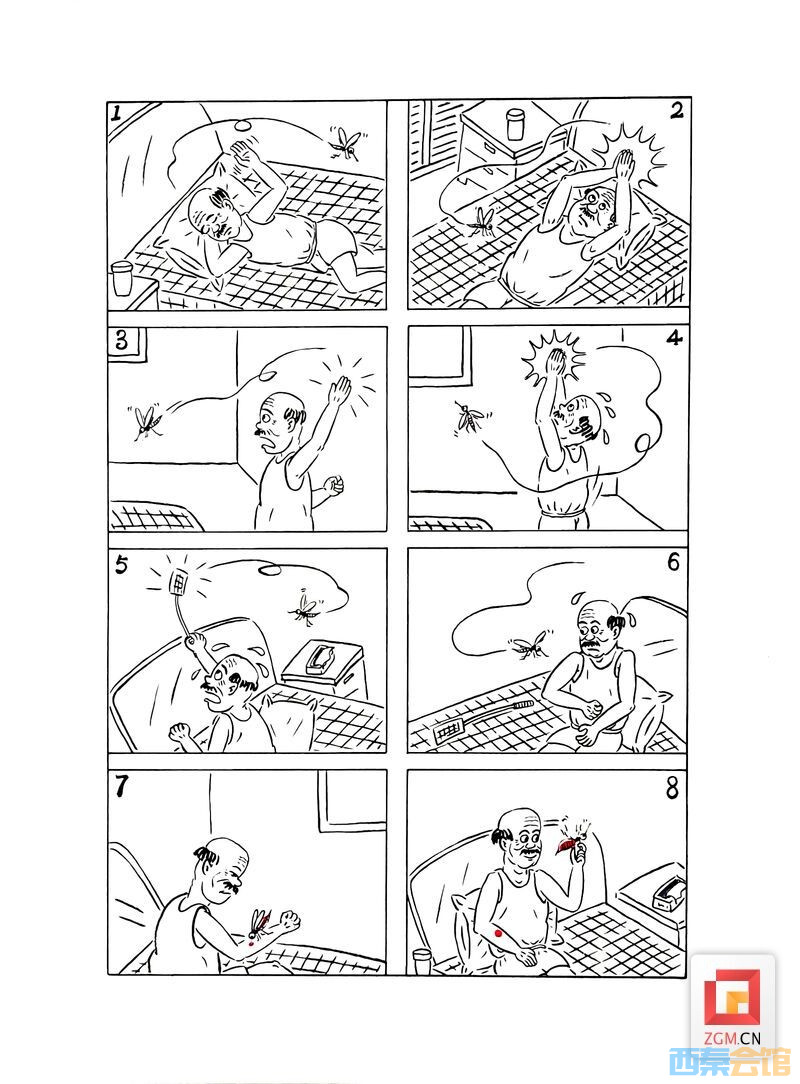 1

2

3

4

5

6

7

8

ZGM.CN
西秦会馆